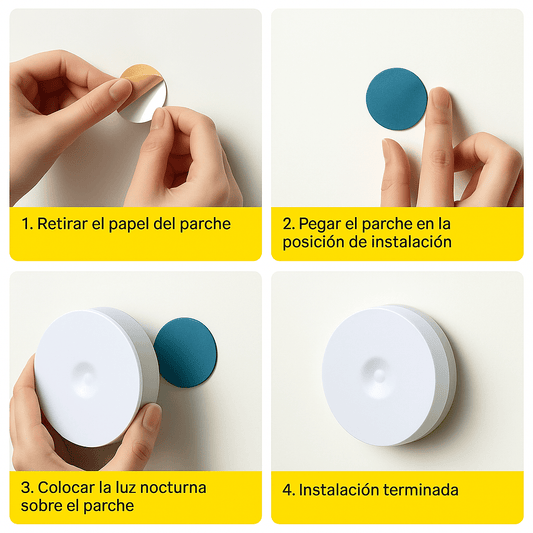 1. Retirar el papel del parche

2. Pegar el parche en la posición de instalación

3. Colocar la luz nocturna sobre el parche

4. Instalación terminada